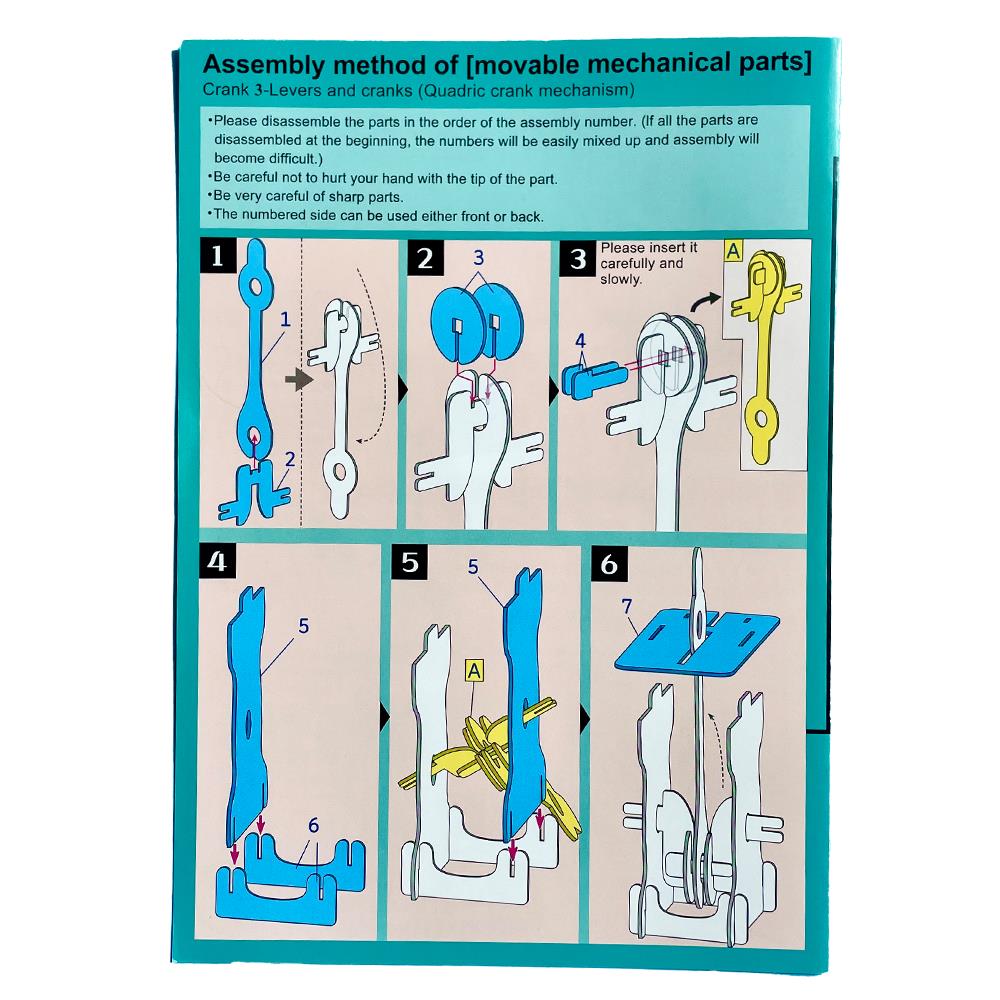 Assembly method of [movable mechanical parts]
Crank 3-Levers and cranks (Quadric crank mechanism)

•Please disassemble the parts in the order of the assembly number. (If all the parts are disassembled at the beginning, the numbers will be easily mixed up and assembly will become difficult.)
•Be careful not to hurt your hand with the tip of the part.
•Be very careful of sharp parts.
•The numbered side can be used either front or back.

1
1
2

2
3

3
Please insert it carefully and slowly.
A
4

4
5
6

5
5
A

6
7