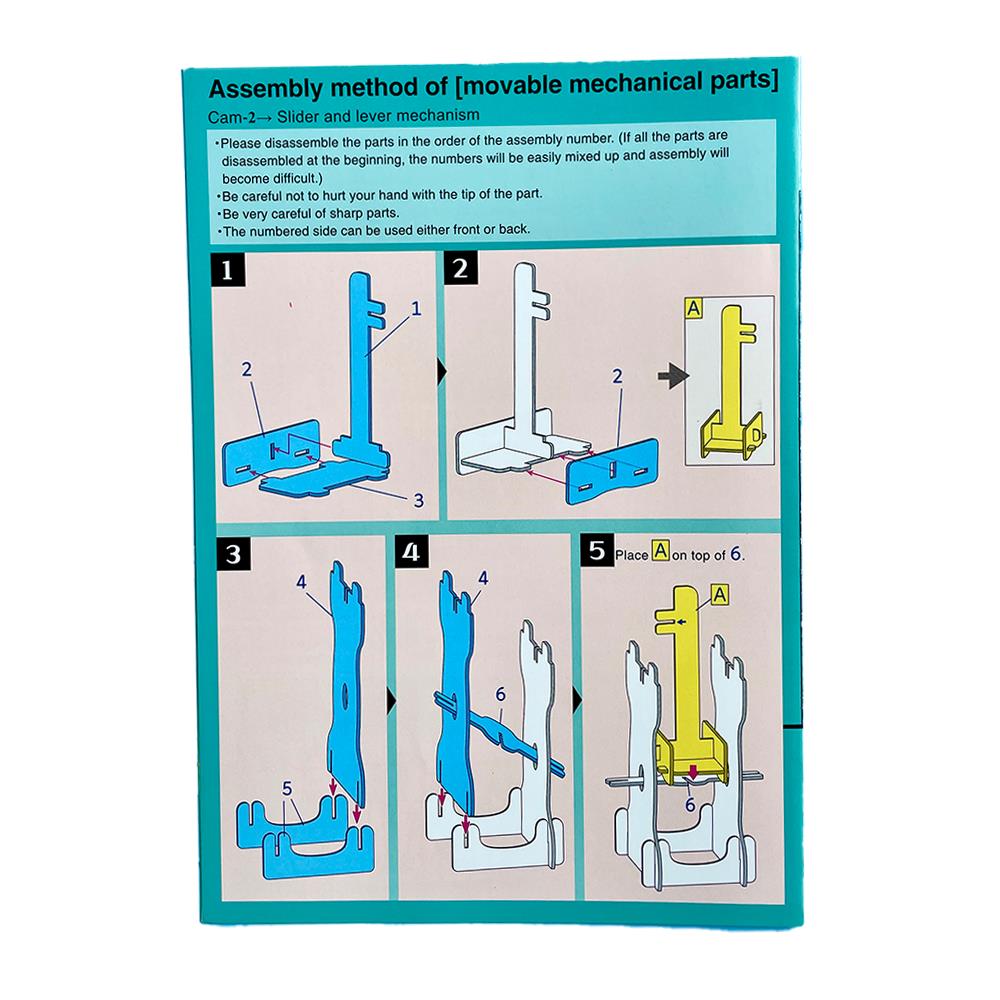 Assembly method of [movable mechanical parts]

Cam-2→ Slider and lever mechanism

・Please disassemble the parts in the order of the assembly number. (If all the parts are disassembled at the beginning, the numbers will be easily mixed up and assembly will become difficult.)
・Be careful not to hurt your hand with the tip of the part.
・Be very careful of sharp parts.
・The numbered side can be used either front or back.

1
1
2
3

2
2
A

3
4
5

4
4
6

5 Place A on top of 6.
A
6