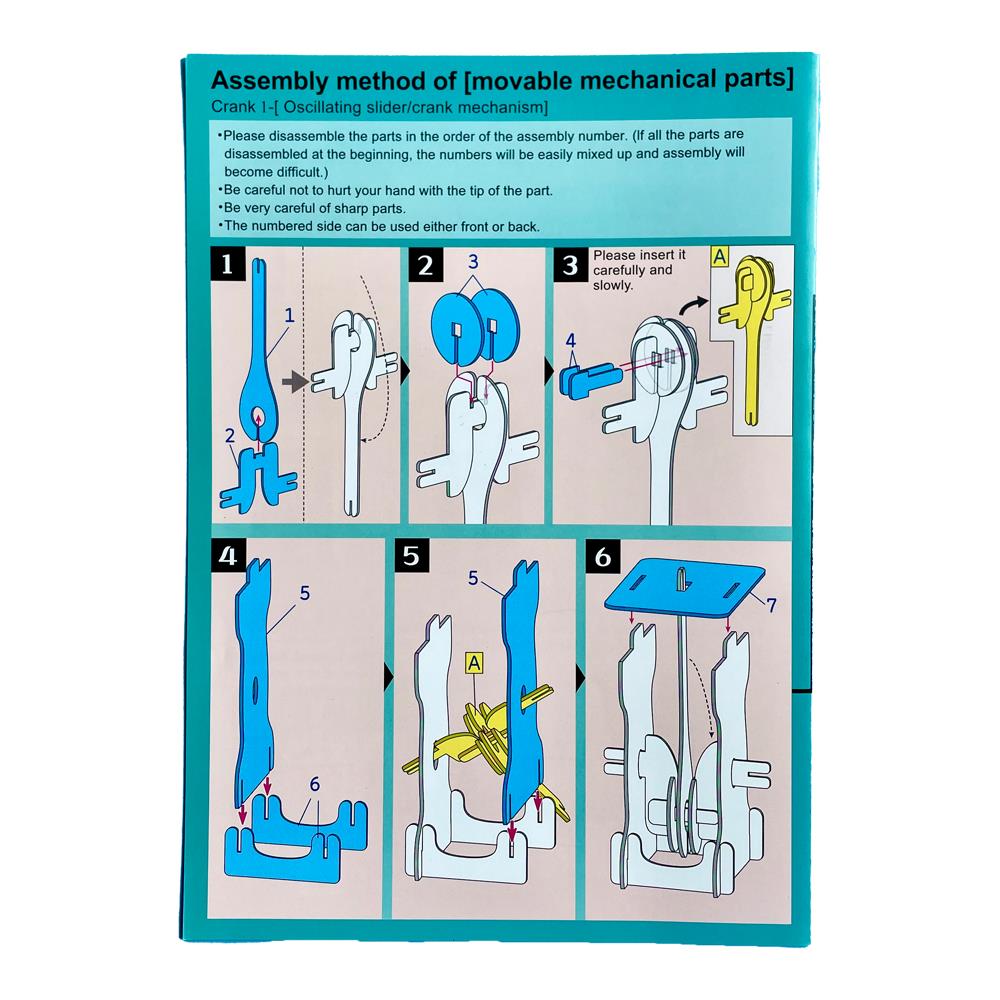 Assembly method of [movable mechanical parts]
Crank 1-[ Oscillating slider/crank mechanism]

•Please disassemble the parts in the order of the assembly number. (If all the parts are disassembled at the beginning, the numbers will be easily mixed up and assembly will become difficult.)
•Be careful not to hurt your hand with the tip of the part.
•Be very careful of sharp parts.
•The numbered side can be used either front or back.

1
1
2

2
3

3
Please insert it carefully and slowly.
4
A

4
5
6

5
5
A

6
7